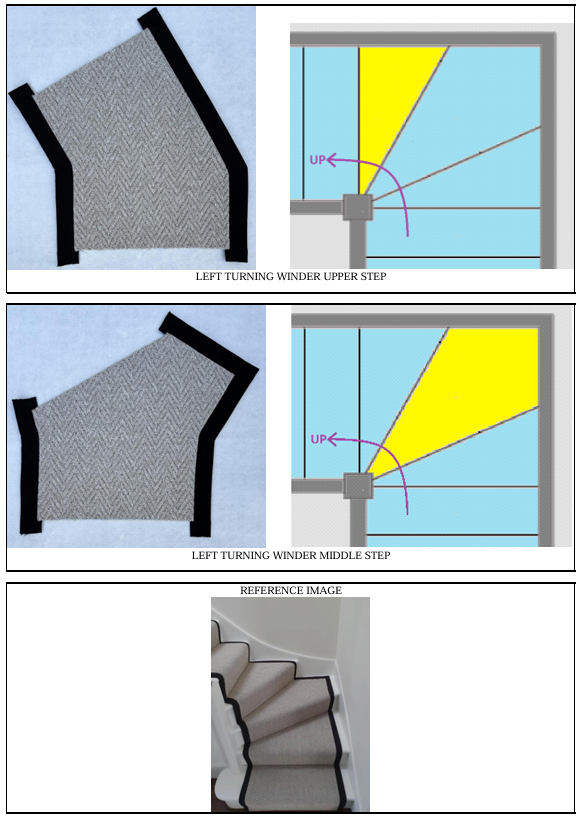 UP

LEFT TURNING WINDER UPPER STEP

UP

LEFT TURNING WINDER MIDDLE STEP

REFERENCE IMAGE